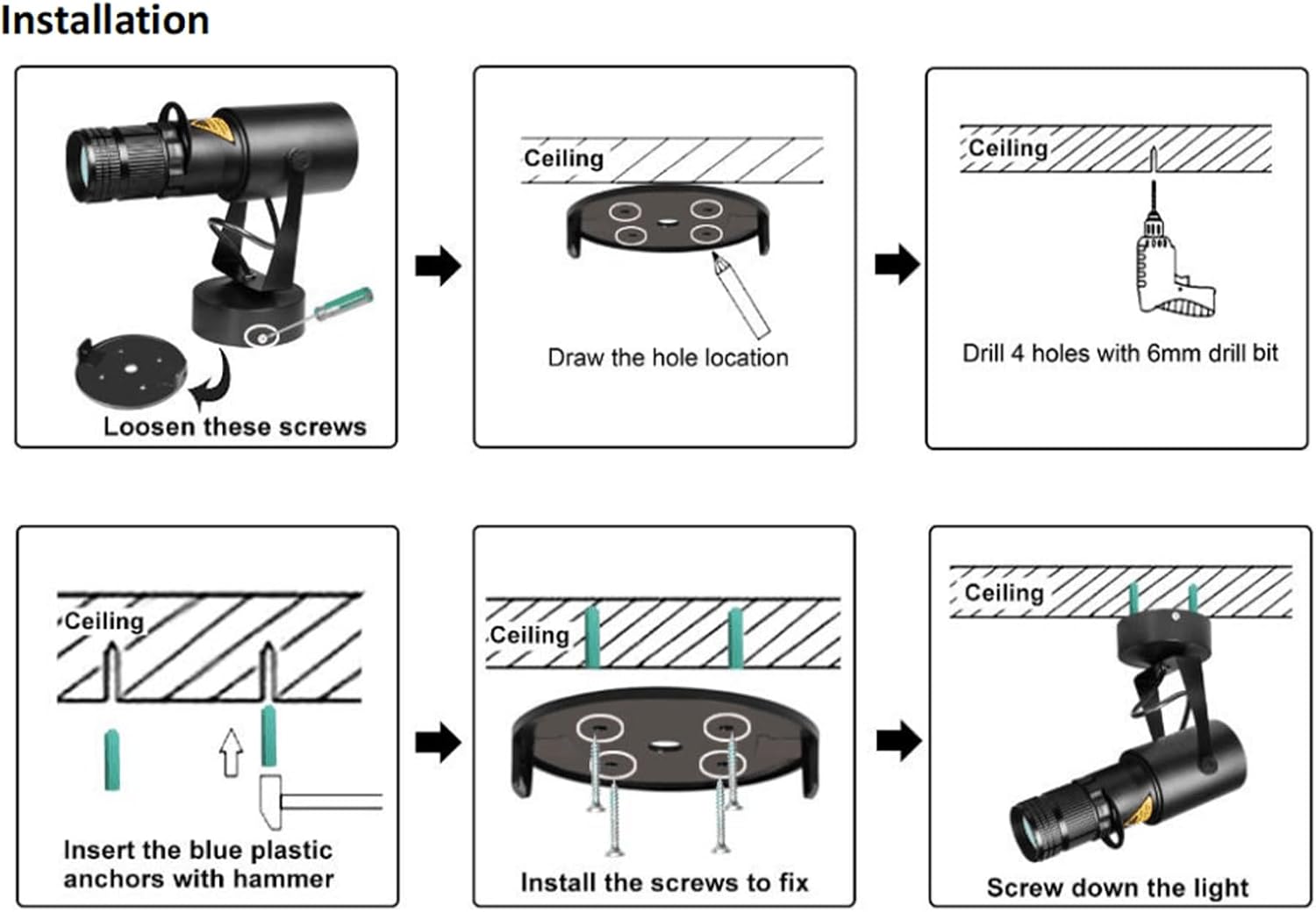 Installation

Loosen these screws

Ceiling

Draw the hole location

Ceiling

Drill 4 holes with 6mm drill bit

Ceiling

Insert the blue plastic anchors with hammer

Ceiling

Install the screws to fix

Ceiling

Screw down the light