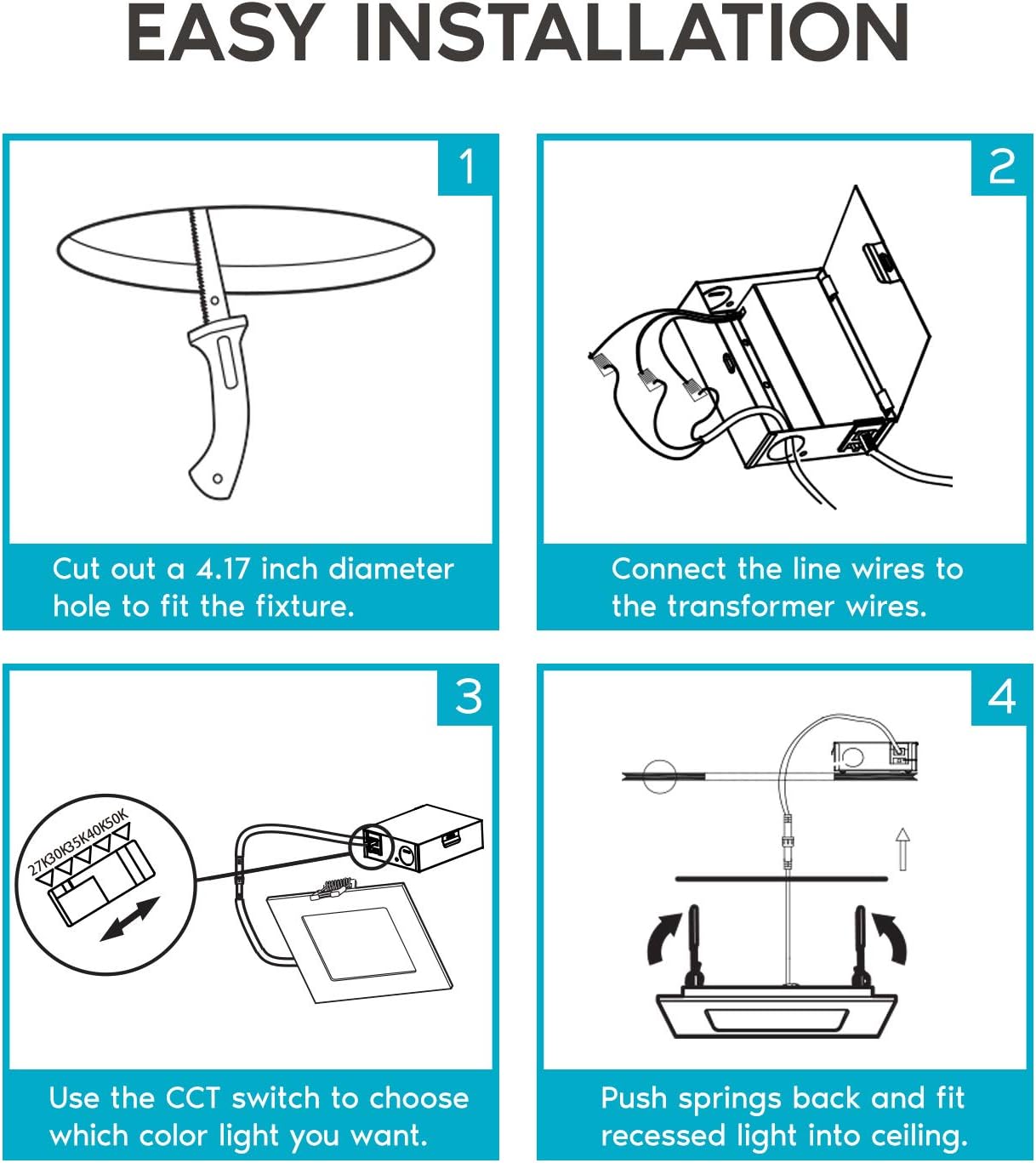 EASY INSTALLATION

1

Cut out a 4.17 inch diameter hole to fit the fixture.

2

Connect the line wires to the transformer wires.

3

27K 30K 35K 40K 50K

Use the CCT switch to choose which color light you want.

4

Push springs back and fit recessed light into ceiling.