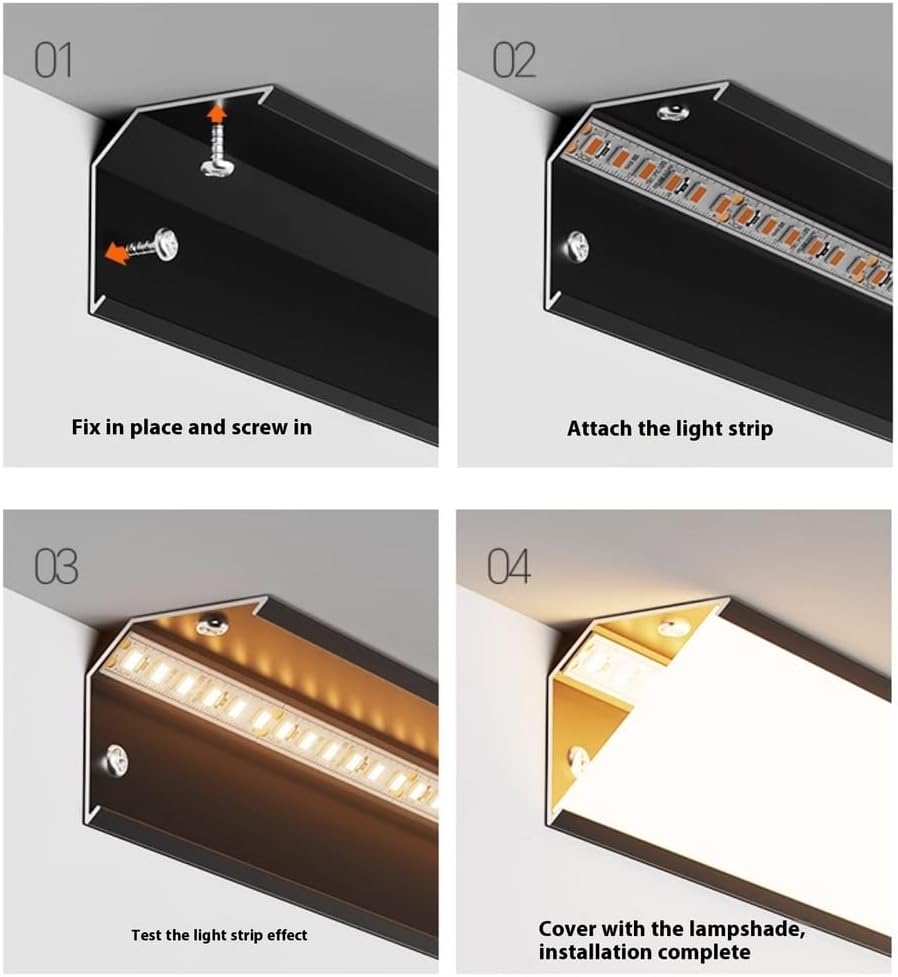 01

Fix in place and screw in

02

Attach the light strip

03

Test the light strip effect

04

Cover with the lampshade, installation complete